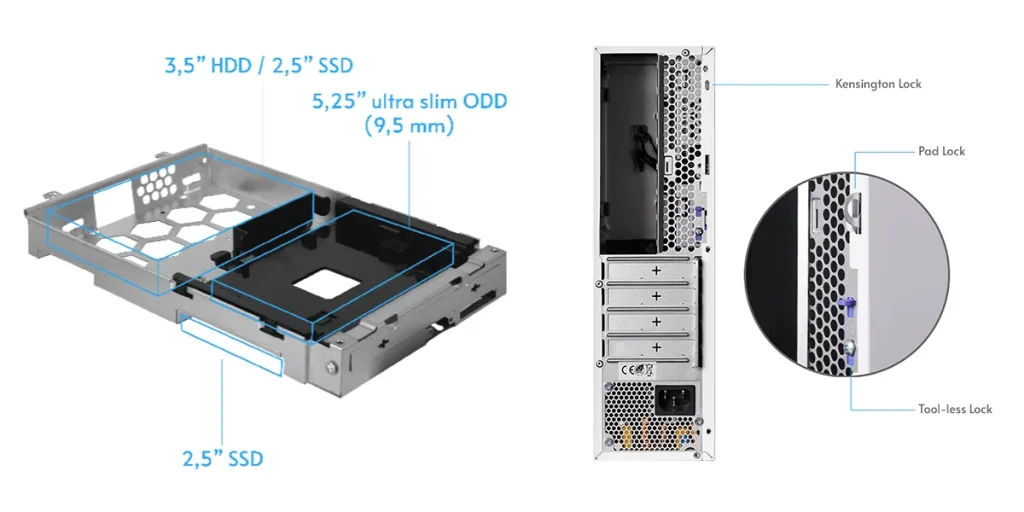 3,5" HDD / 2,5" SSD

5,25" ultra slim ODD (9,5 mm)

2,5" SSD

Kensington Lock

Pad Lock

Tool-less Lock