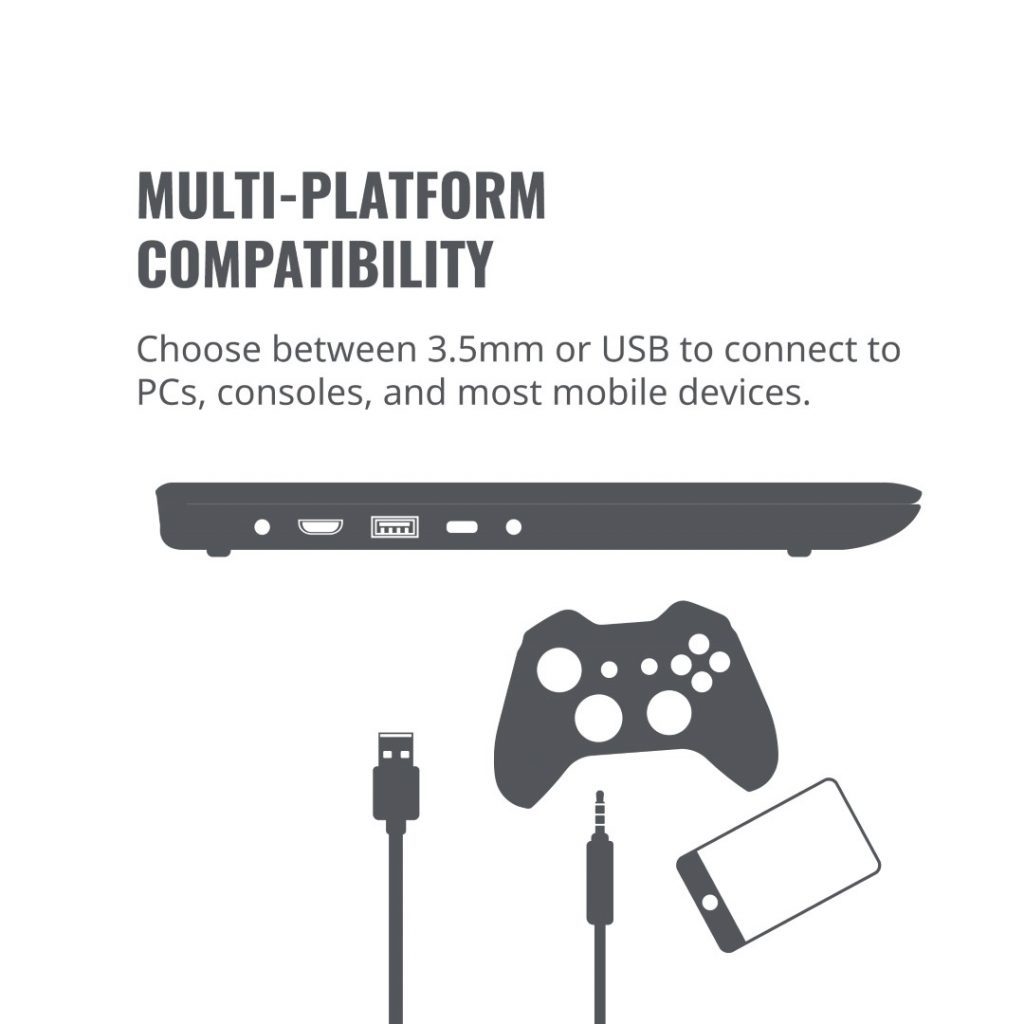 MULTI-PLATFORM COMPATIBILITY

Choose between 3.5mm or USB to connect to PCs, consoles, and most mobile devices.