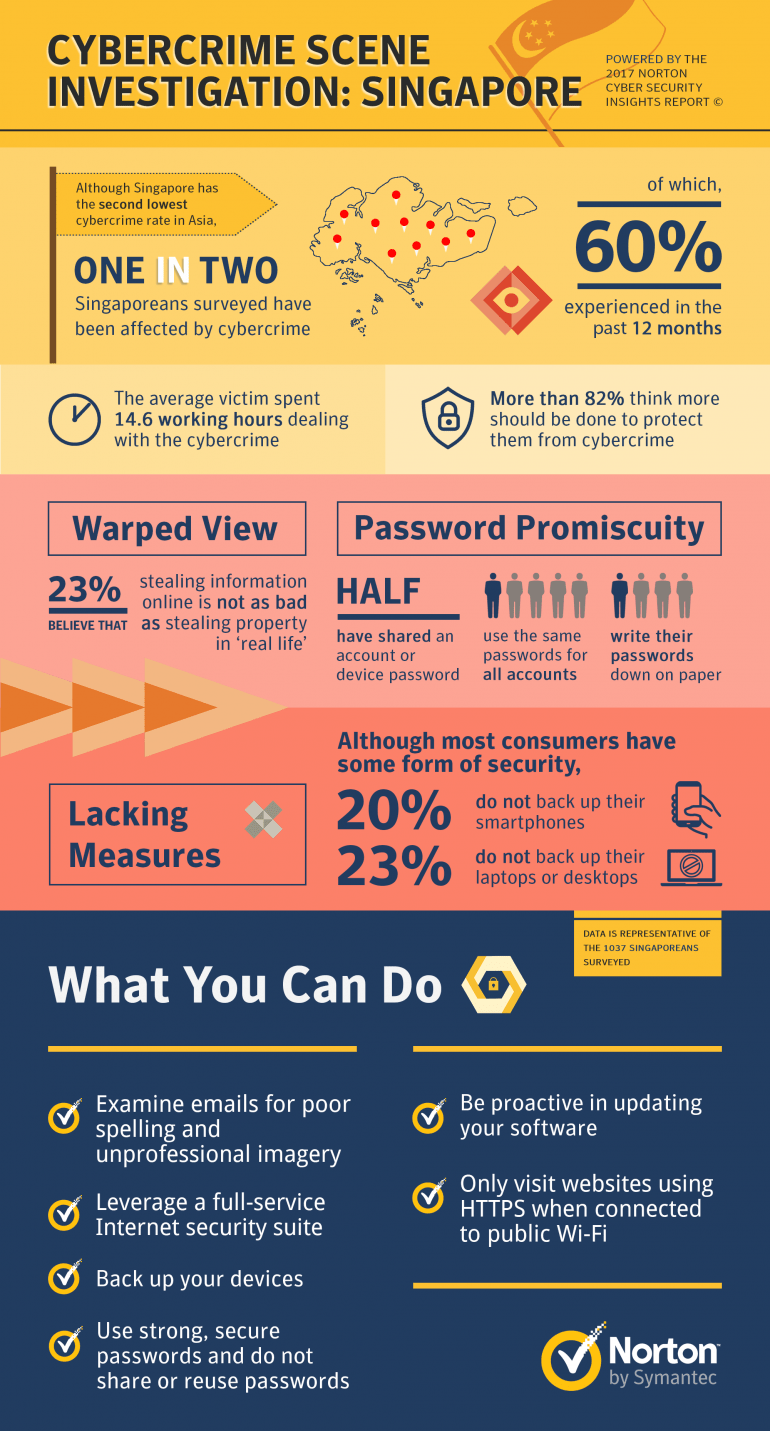 CYBERCRIME SCENE INVESTIGATION: SINGAPORE

POWERED BY THE 2017 NORTON CYBER SECURITY INSIGHTS REPORT ©

Although Singapore has the second lowest cybercrime rate in Asia,

ONE IN TWO

Singaporeans surveyed have been affected by cybercrime

of which,

60%

experienced in the past 12 months

The average victim spent 14.6 working hours dealing with the cybercrime

More than 82% think more should be done to protect them from cybercrime

Warped View

23%

BELIEVE THAT

stealing information online is not as bad as stealing property in 'real life'

Password Promiscuity

HALF

have shared an account or device password

use the same passwords for all accounts

write their passwords down on paper

Lacking Measures

Although most consumers have some form of security,

20%

do not back up their smartphones

23%

do not back up their laptops or desktops

DATA IS REPRESENTATIVE OF THE 1037 SINGAPOREANS SURVEYED

What You Can Do

Examine emails for poor spelling and unprofessional imagery

Leverage a full-service Internet security suite

Back up your devices

Use strong, secure passwords and do not share or reuse passwords

Be proactive in updating your software

Only visit websites using HTTPS when connected to public Wi-Fi

Norton by Symantec