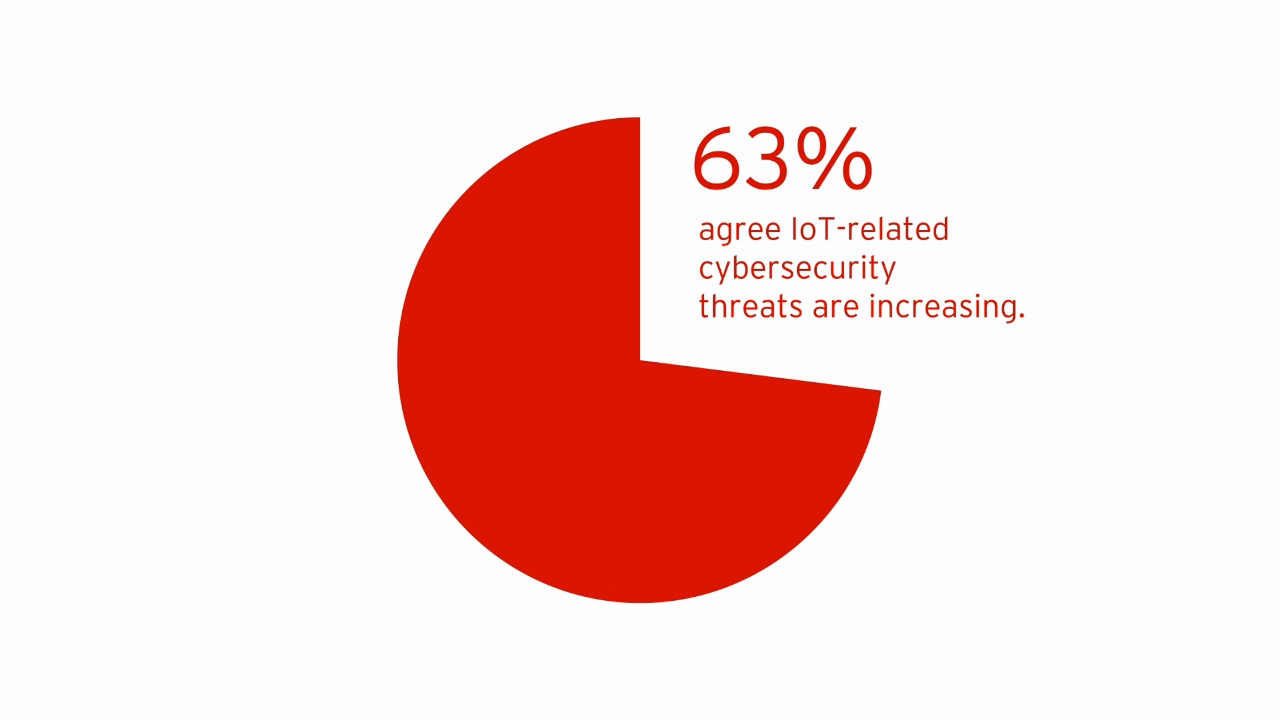 63%

agree IoT-related cybersecurity threats are increasing.