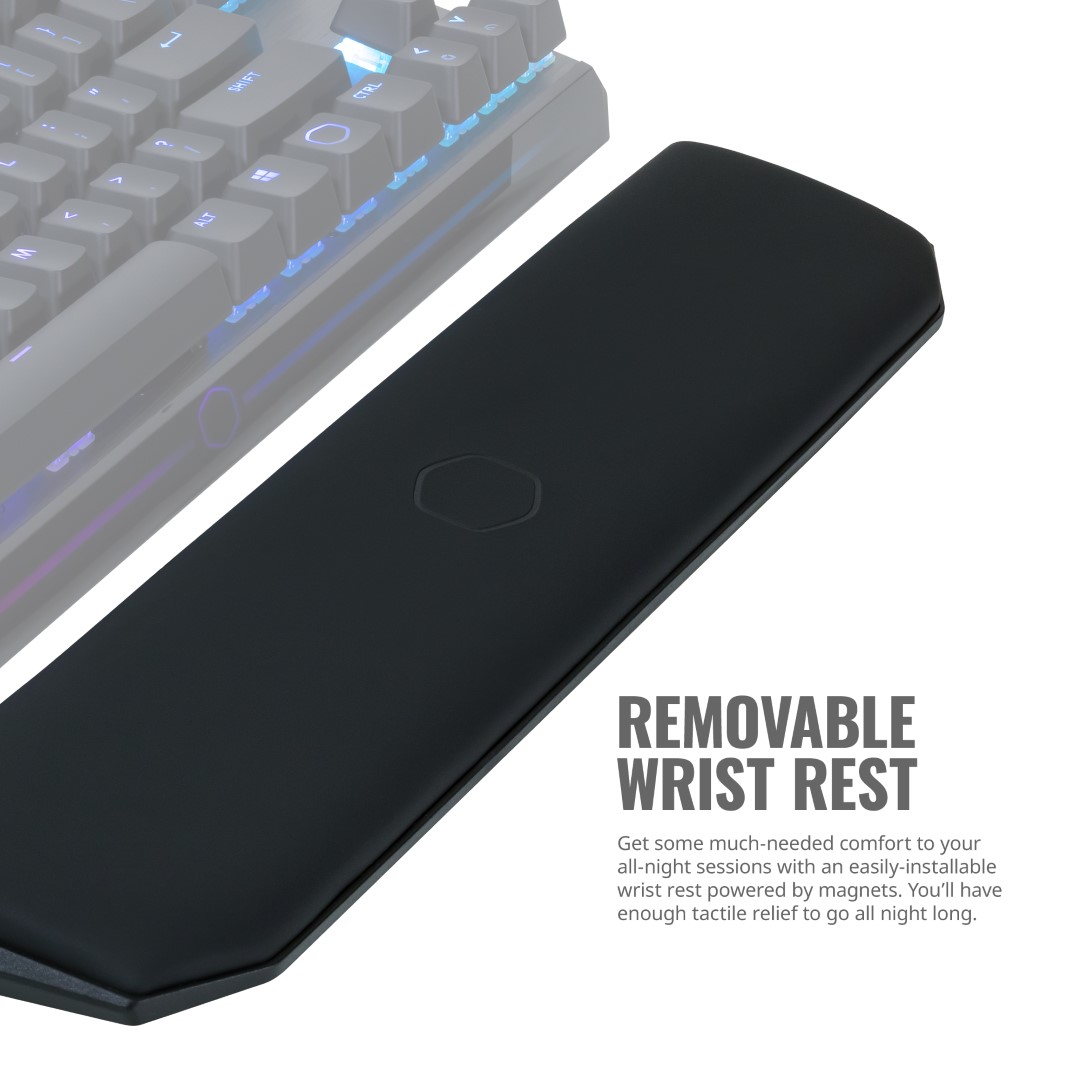 SHIFT
CTRL
ALT
M

REMOVABLE WRIST REST

Get some much-needed comfort to your all-night sessions with an easily-installable wrist rest powered by magnets. You'll have enough tactile relief to go all night long.