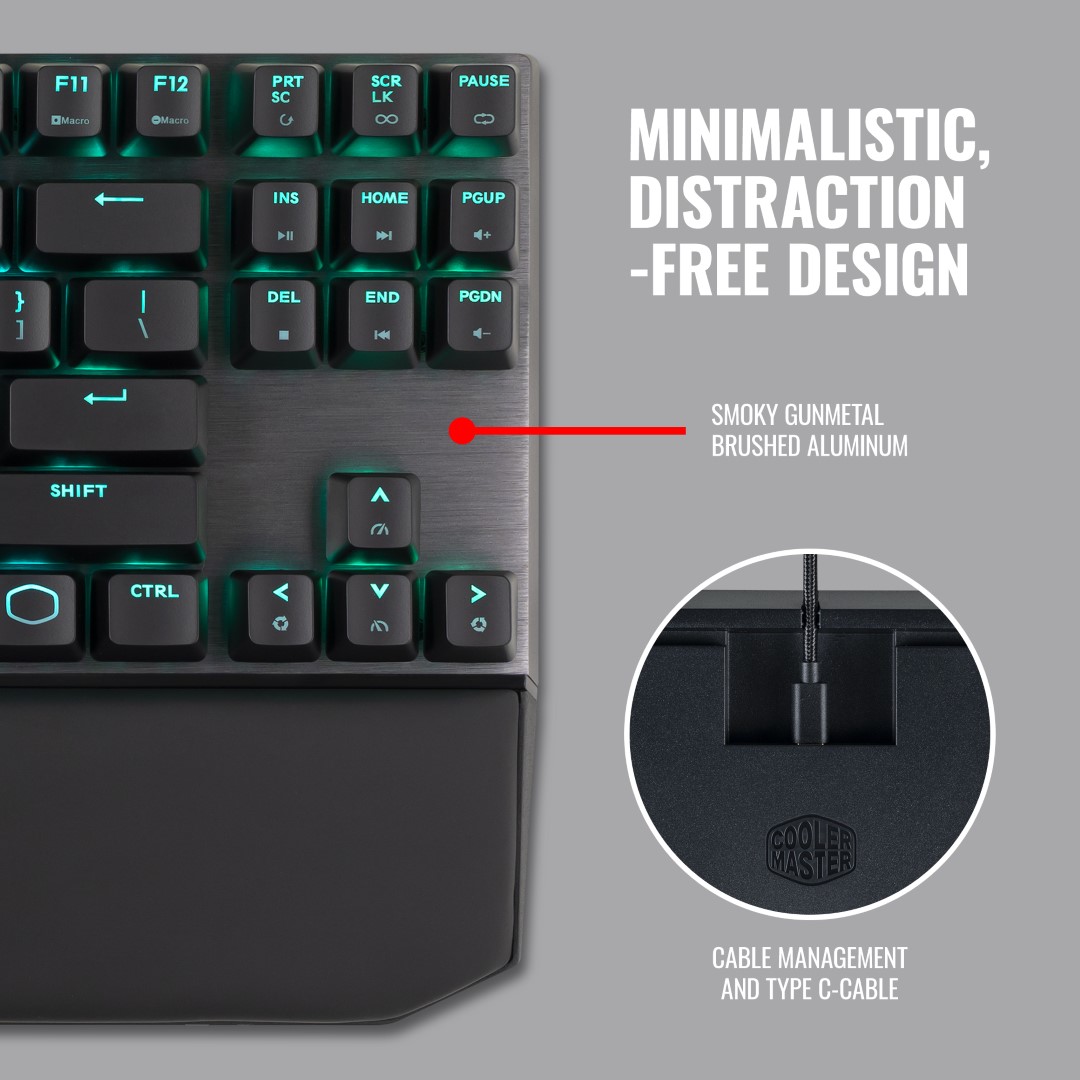 F11
Macro
F12
Macro
PRT SC
SCR LK
PAUSE
INS
HOME
PGUP
}
]
|
\
DEL
END
PGDN
SHIFT
CTRL

MINIMALISTIC, DISTRACTION -FREE DESIGN

SMOKY GUNMETAL BRUSHED ALUMINUM

COOLER MASTER

CABLE MANAGEMENT AND TYPE C-CABLE